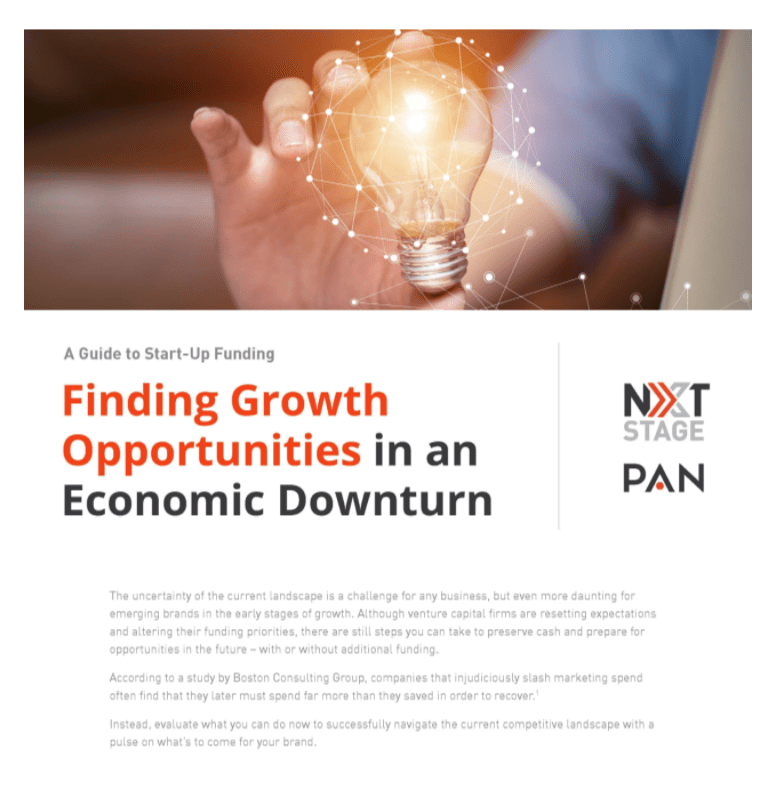 A Guide to Start-Up Funding

Finding Growth Opportunities in an Economic Downturn

NXT STAGE

PAN

The uncertainty of the current landscape is a challenge for any business, but even more daunting for emerging brands in the early stages of growth. Although venture capital firms are resetting expectations and altering their funding priorities, there are still steps you can take to preserve cash and prepare for opportunities in the future – with or without additional funding.

According to a study by Boston Consulting Group, companies that injudiciously slash marketing spend often find that they later must spend far more than they saved in order to recover.$^1$

Instead, evaluate what you can do now to successfully navigate the current competitive landscape with a pulse on what's to come for your brand.